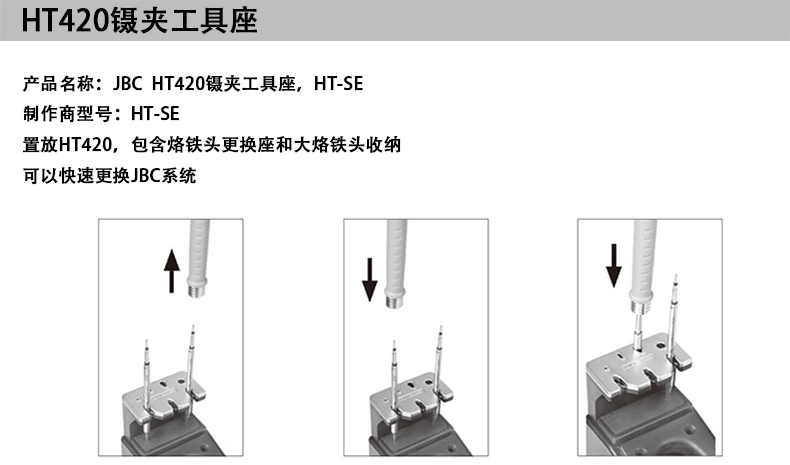 HT420镊夹工具座

产品名称：JBC HT420镊夹工具座，HT-SE
制作商型号：HT-SE
置放HT420，包含烙铁头更换座和大烙铁头收纳
可以快速更换JBC系统